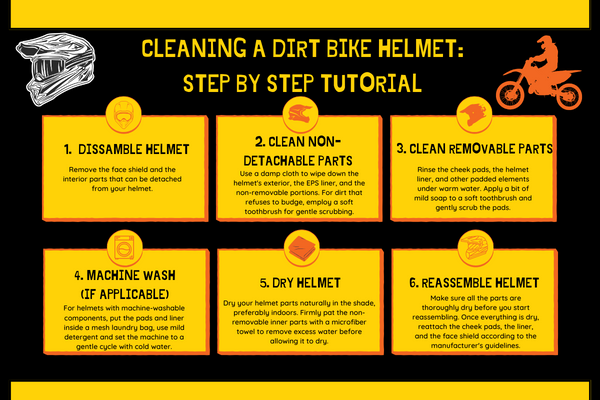 CLEANING A DIRT BIKE HELMET: STEP BY STEP TUTORIAL

1. DISSAMBLE HELMET

Remove the face shield and the interior parts that can be detached from your helmet.

2. CLEAN NON-DETACHABLE PARTS

Use a damp cloth to wipe down the helmet's exterior, the EPS liner, and the non-removable portions. For dirt that refuses to budge, employ a soft toothbrush for gentle scrubbing.

3. CLEAN REMOVABLE PARTS

Rinse the cheek pads, the helmet liner, and other padded elements under warm water. Apply a bit of mild soap to a soft toothbrush and gently scrub the pads.

4. MACHINE WASH (IF APPLICABLE)

For helmets with machine-washable components, put the pads and liner inside a mesh laundry bag, use mild detergent and set the machine to a gentle cycle with cold water.

5. DRY HELMET

Dry your helmet parts naturally in the shade, preferably indoors. Firmly pat the non-removable inner parts with a microfiber towel to remove excess water before allowing it to dry.

6. REASSEMBLE HELMET

Make sure all the parts are thoroughly dry before you start reassembling. Once everything is dry, reattach the cheek pads, the liner, and the face shield according to the manufacturer's guidelines.